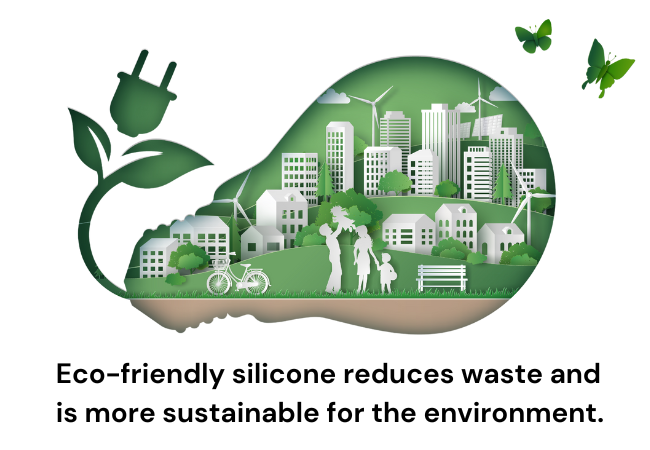 Eco-friendly silicone reduces waste and is more sustainable for the environment.