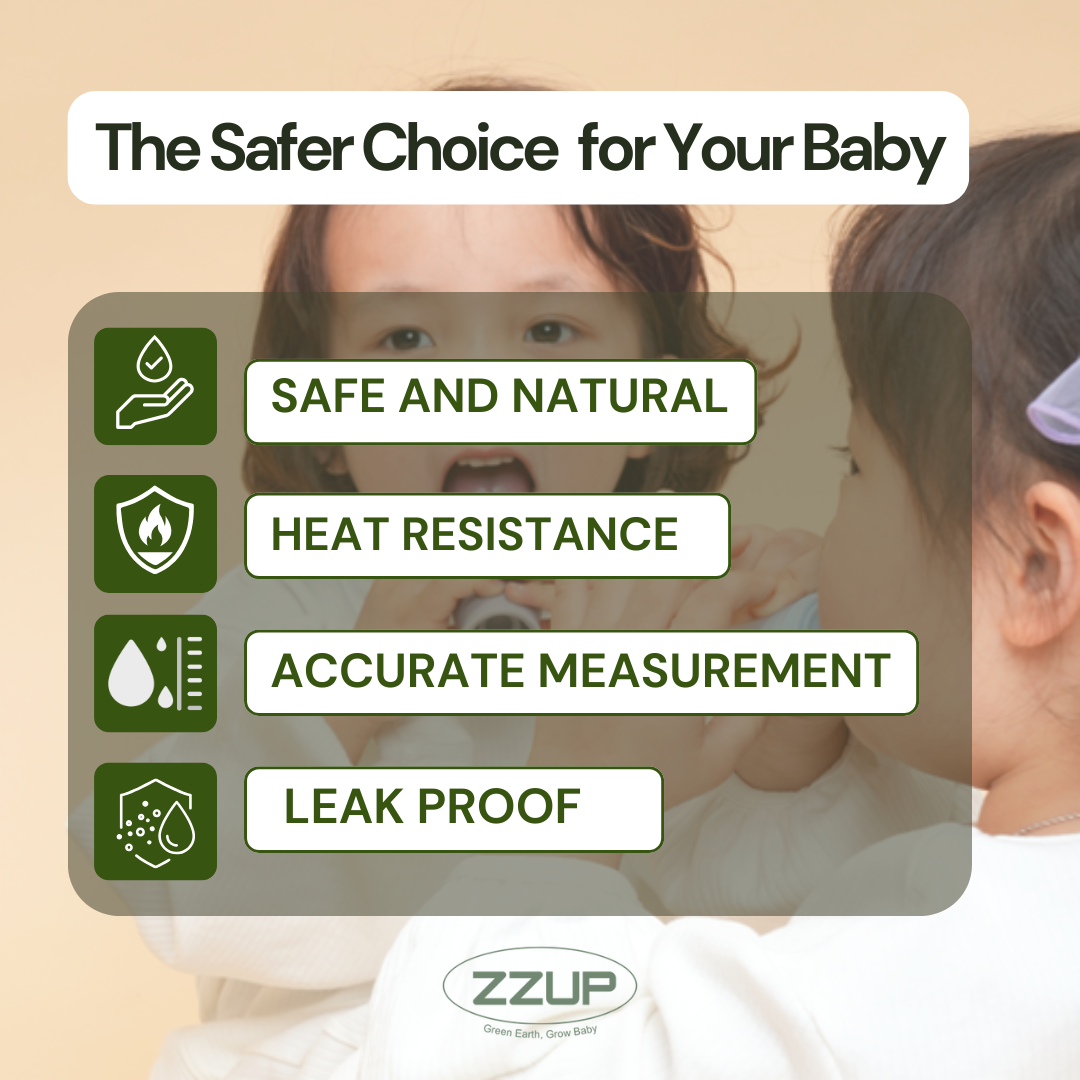 The Safer Choice for Your Baby

SAFE AND NATURAL

HEAT RESISTANCE

ACCURATE MEASUREMENT

LEAK PROOF

ZZUP

Green Earth, Grow Baby